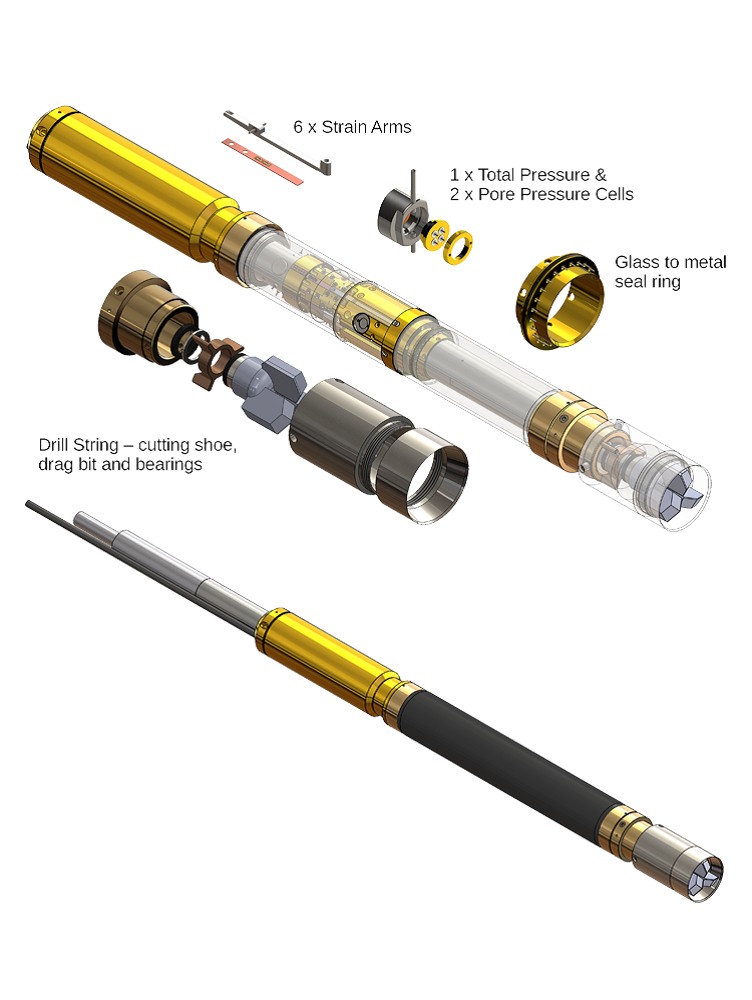 6 x Strain Arms

1 x Total Pressure &
2 x Pore Pressure Cells

Glass to metal seal ring

Drill String – cutting shoe, drag bit and bearings