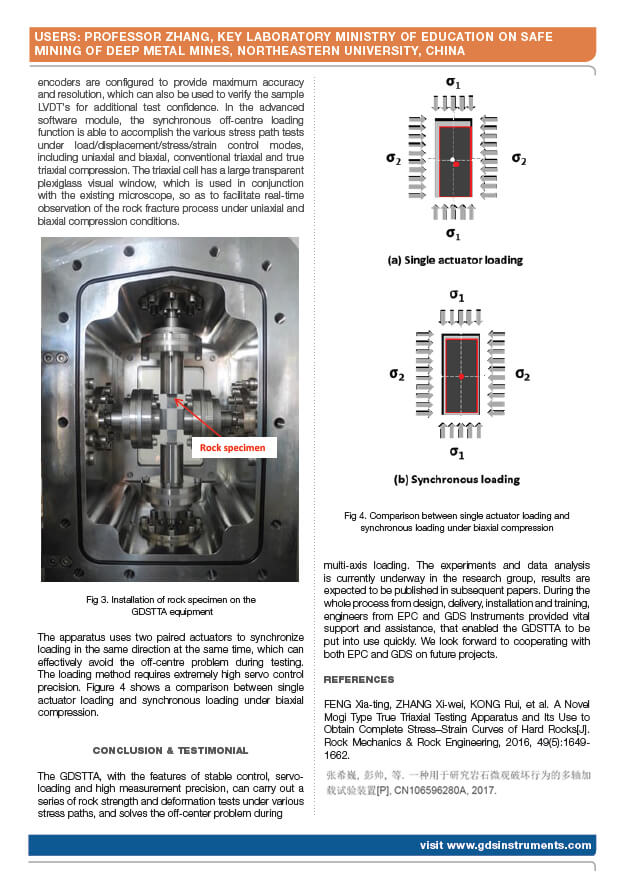 USERS: PROFESSOR ZHANG, KEY LABORATORY MINISTRY OF EDUCATION ON SAFE MINING OF DEEP METAL MINES, NORTHEASTERN UNIVERSITY, CHINA

encoders are configured to provide maximum accuracy and resolution, which can also be used to verify the sample LVDT's for additional test confidence. In the advanced software module, the synchronous off-centre loading function is able to accomplish the various stress path tests under load/displacement/stress/strain control modes, including uniaxial and biaxial, conventional triaxial and true triaxial compression. The triaxial cell has a large transparent plexiglass visual window, which is used in conjunction with the existing microscope, so as to facilitate real-time observation of the rock fracture process under uniaxial and biaxial compression conditions.

Rock specimen

Fig 3. Installation of rock specimen on the GDSTTA equipment

The apparatus uses two paired actuators to synchronize loading in the same direction at the same time, which can effectively avoid the off-centre problem during testing. The loading method requires extremely high servo control precision. Figure 4 shows a comparison between single actuator loading and synchronous loading under biaxial compression.

CONCLUSION & TESTIMONIAL

The GDSTTA, with the features of stable control, servo-loading and high measurement precision, can carry out a series of rock strength and deformation tests under various stress paths, and solves the off-center problem during

$\sigma_1$

$\sigma_2$ $\sigma_2$

$\sigma_1$

(a) Single actuator loading

$\sigma_1$

$\sigma_2$ $\sigma_2$

$\sigma_1$

(b) Synchronous loading

Fig 4. Comparison between single actuator loading and synchronous loading under biaxial compression

multi-axis loading. The experiments and data analysis is currently underway in the research group, results are expected to be published in subsequent papers. During the whole process from design, delivery, installation and training, engineers from EPC and GDS Instruments provided vital support and assistance, that enabled the GDSTTA to be put into use quickly. We look forward to cooperating with both EPC and GDS on future projects.

REFERENCES

FENG Xia-ting, ZHANG Xi-wei, KONG Rui, et al. A Novel Mogi Type True Triaxial Testing Apparatus and Its Use to Obtain Complete Stress–Strain Curves of Hard Rocks[J]. Rock Mechanics & Rock Engineering, 2016, 49(5):1649-1662.

张希巍, 彭帅, 等. 一种用于研究岩石微观破坏行为的多轴加载试验装置[P]. CN106596280A, 2017.

visit www.gdsinstruments.com